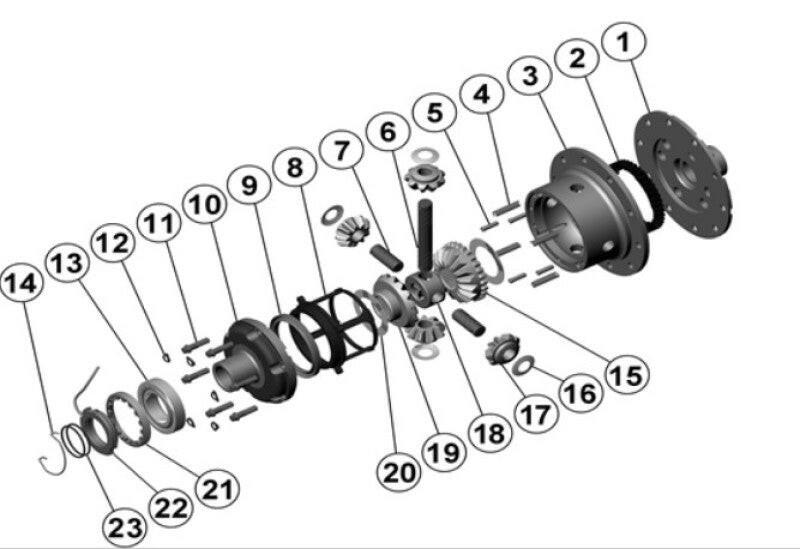 1
2
3
4
5
6
7
8
9
10
11
12
13
14
15
16
17
18
19
20
21
22
23