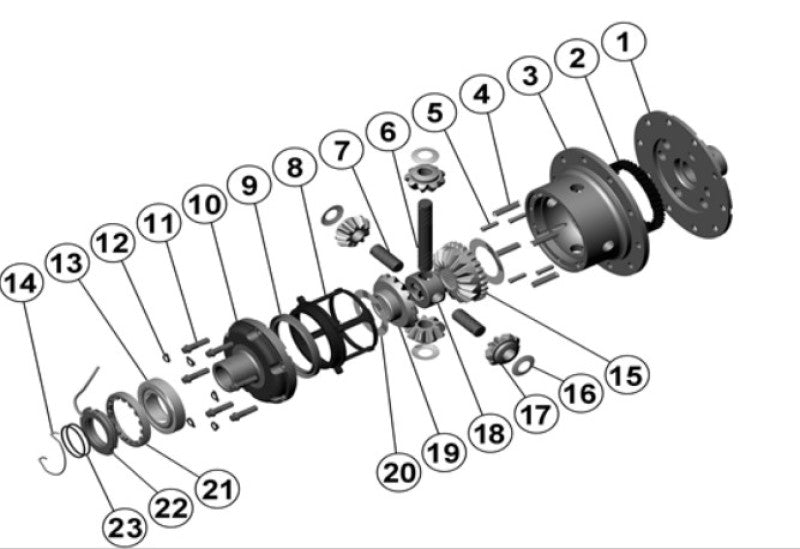 1
2
3
4
5
6
7
8
9
10
11
12
13
14
15
16
17
18
19
20
21
22
23