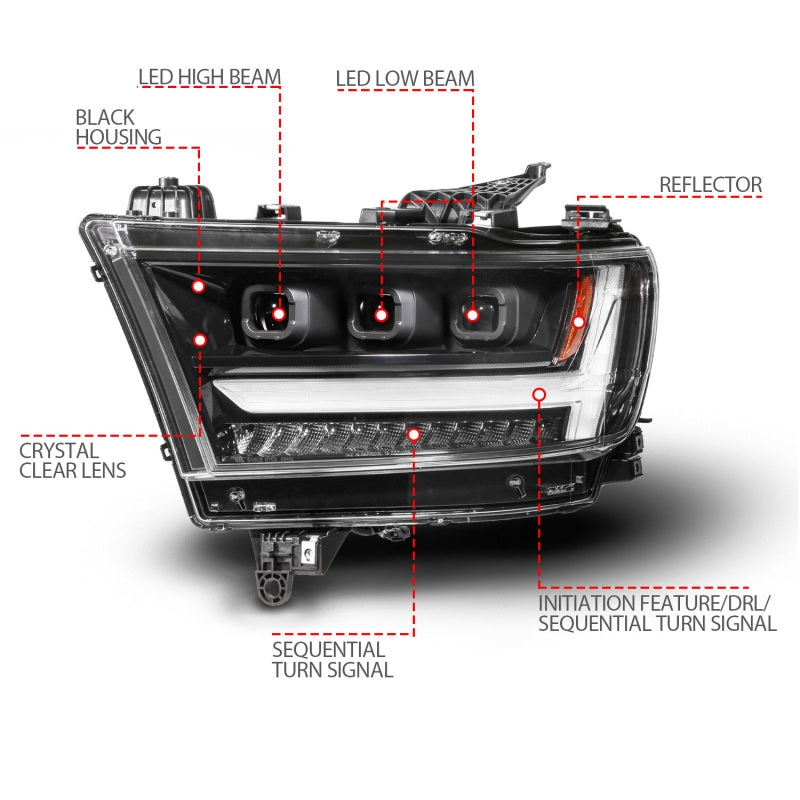 LED HIGH BEAM

LED LOW BEAM

BLACK HOUSING

REFLECTOR

CRYSTAL CLEAR LENS

INITIATION FEATURE/DRL/ SEQUENTIAL TURN SIGNAL

SEQUENTIAL TURN SIGNAL