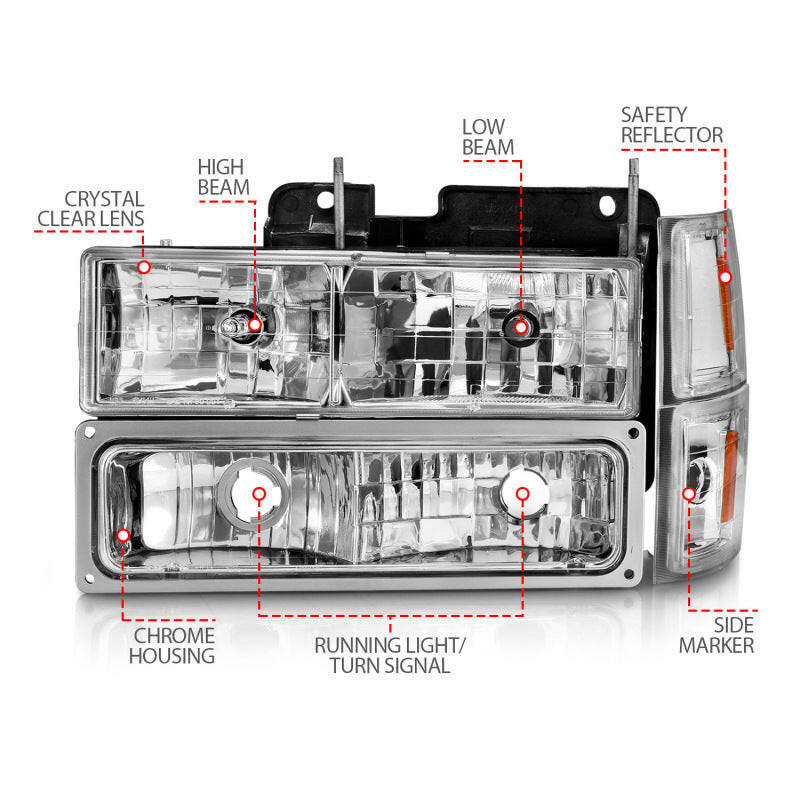 CRYSTAL CLEAR LENS

HIGH BEAM

LOW BEAM

SAFETY REFLECTOR

CHROME HOUSING

RUNNING LIGHT/ TURN SIGNAL

SIDE MARKER