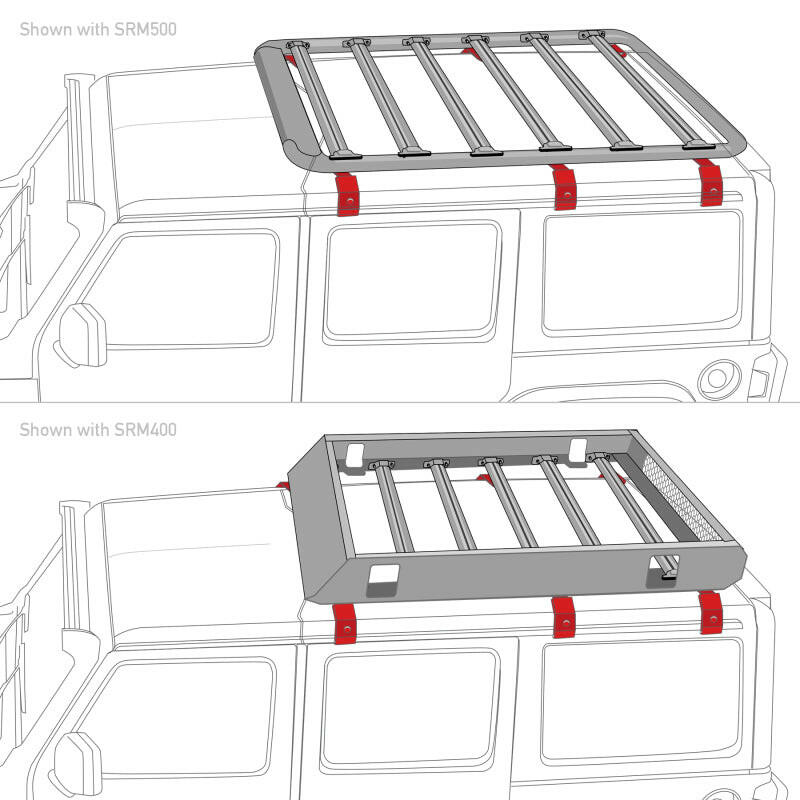 Shown with SRM500

Shown with SRM400