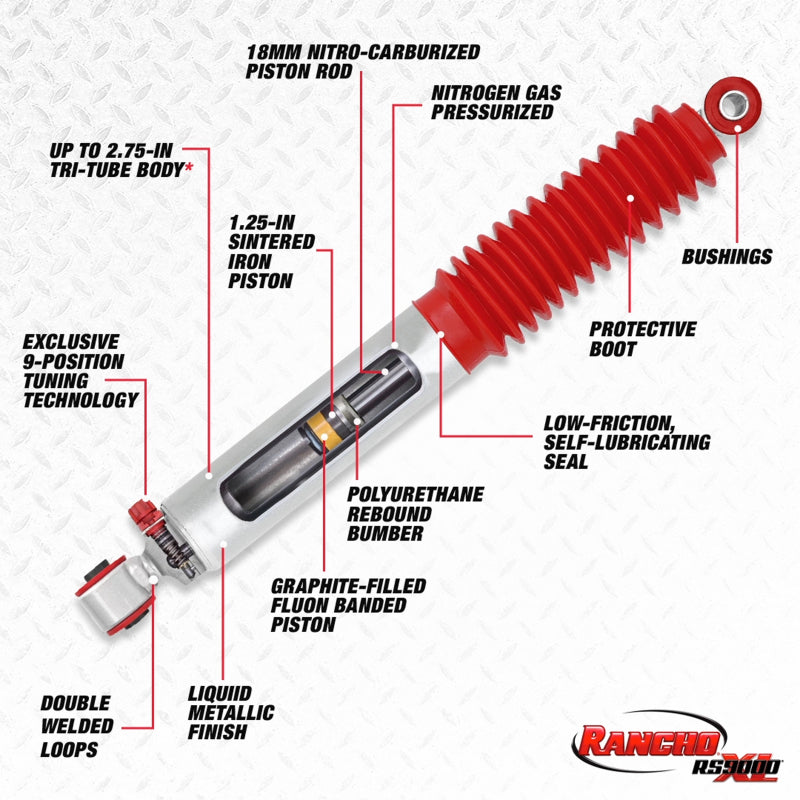 18MM NITRO-CARBURIZED PISTON ROD

NITROGEN GAS PRESSURIZED

UP TO 2.75-IN TRI-TUBE BODY*

1.25-IN SINTERED IRON PISTON

BUSHINGS

PROTECTIVE BOOT

EXCLUSIVE 9-POSITION TUNING TECHNOLOGY

LOW-FRICTION, SELF-LUBRICATING SEAL

POLYURETHANE REBOUND BUMBER

GRAPHITE-FILLED FLUON BANDED PISTON

DOUBLE WELDED LOOPS

LIQUIID METALLIC FINISH

RANCHO RS9000 XL