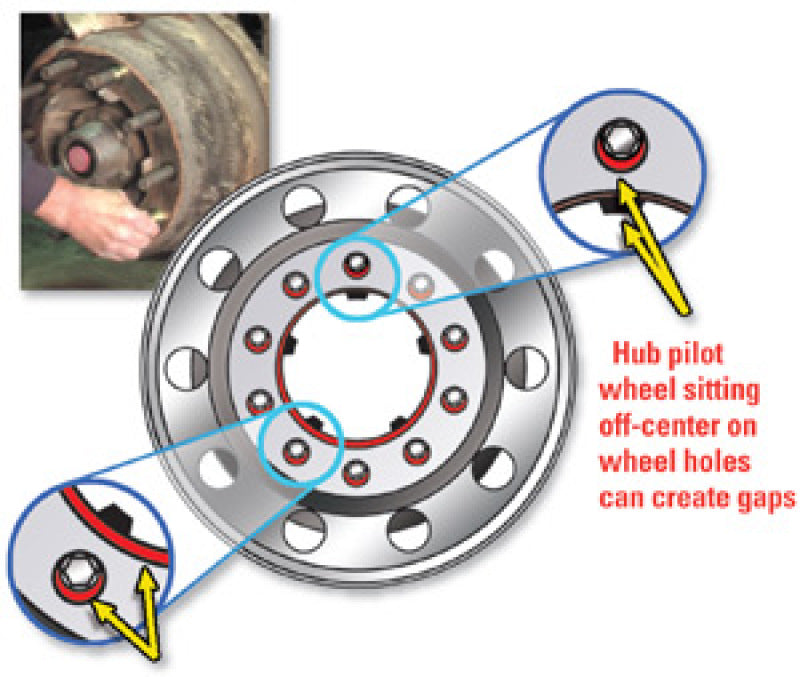 Hub pilot wheel sitting off-center on wheel holes can create gaps