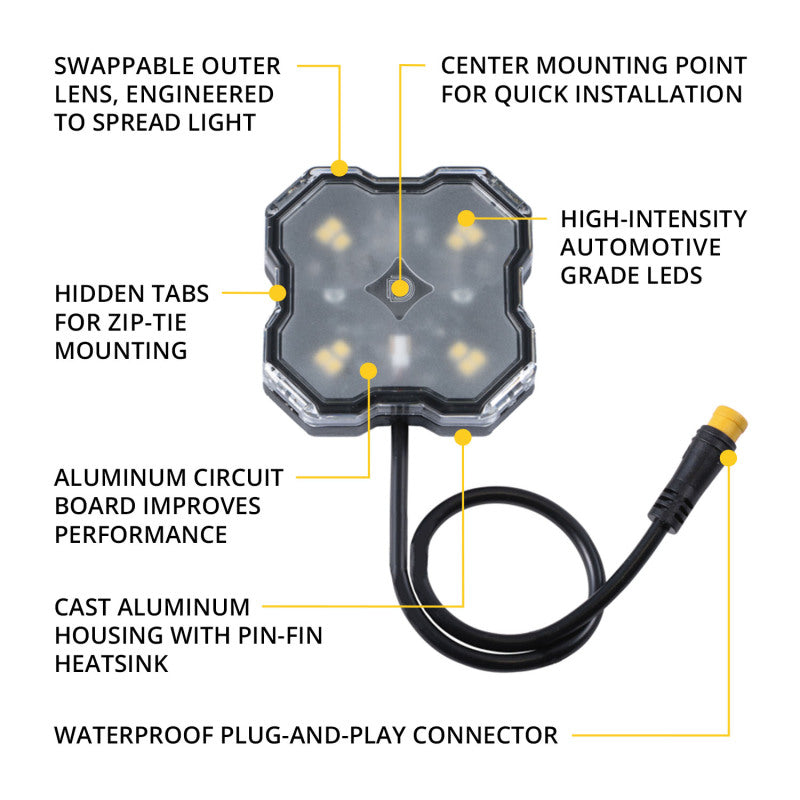 SWAPPABLE OUTER LENS, ENGINEERED TO SPREAD LIGHT

CENTER MOUNTING POINT FOR QUICK INSTALLATION

HIGH-INTENSITY AUTOMOTIVE GRADE LEDS

HIDDEN TABS FOR ZIP-TIE MOUNTING

ALUMINUM CIRCUIT BOARD IMPROVES PERFORMANCE

CAST ALUMINUM HOUSING WITH PIN-FIN HEATSINK

WATERPROOF PLUG-AND-PLAY CONNECTOR