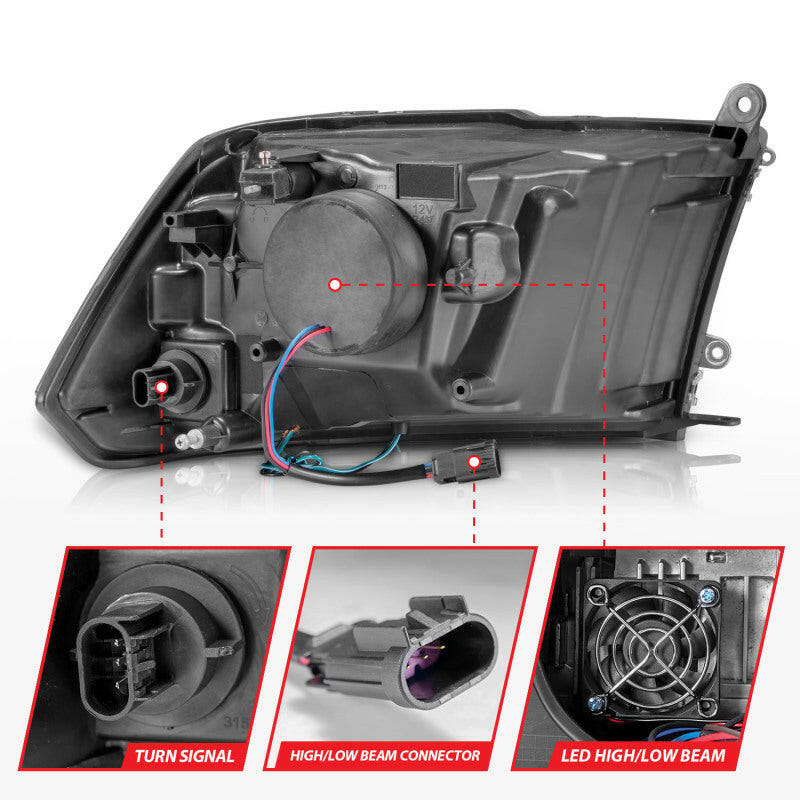 12V

TURN SIGNAL

HIGH/LOW BEAM CONNECTOR

LED HIGH/LOW BEAM