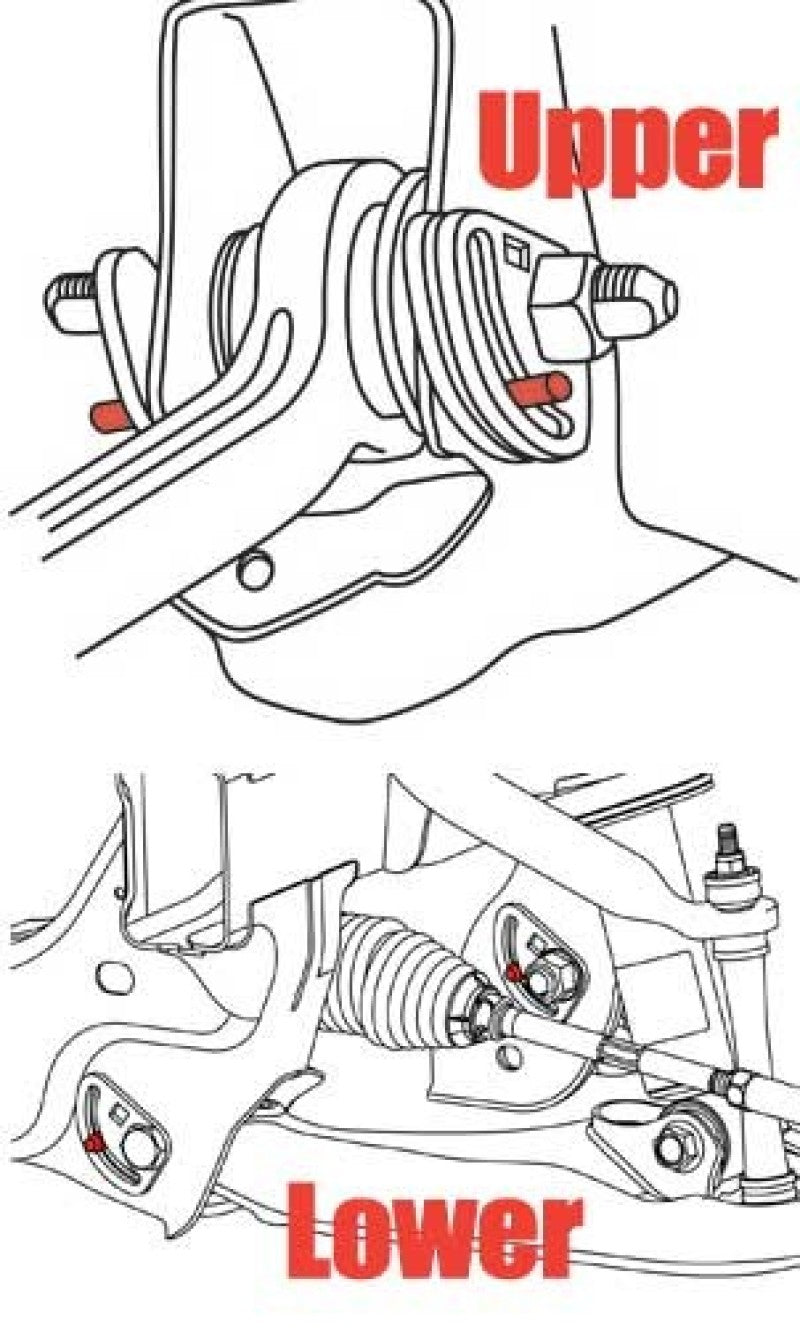 Upper

Lower