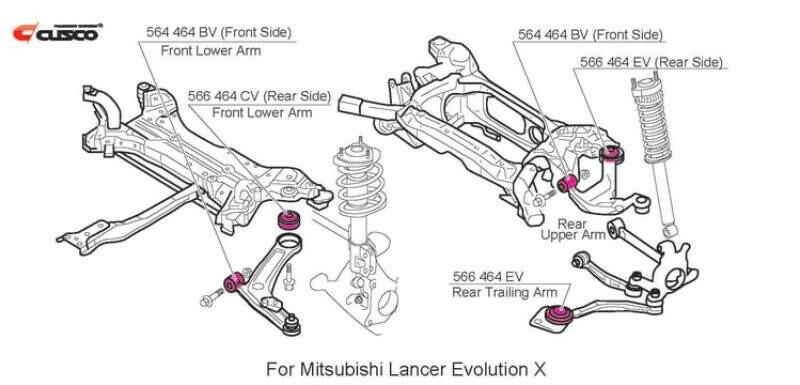 CUSCO

564 464 BV (Front Side)
Front Lower Arm

566 464 CV (Rear Side)
Front Lower Arm

564 464 BV (Front Side)

566 464 EV (Rear Side)

Rear
Upper Arm

566 464 EV
Rear Trailing Arm

For Mitsubishi Lancer Evolution X