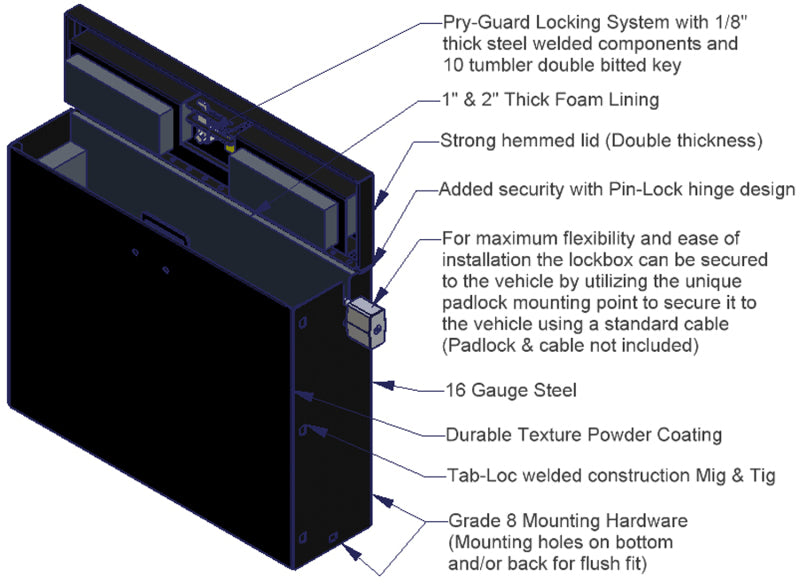 Pry-Guard Locking System with 1/8" thick steel welded components and 10 tumbler double bitted key

1" & 2" Thick Foam Lining

Strong hemmed lid (Double thickness)

Added security with Pin-Lock hinge design

For maximum flexibility and ease of installation the lockbox can be secured to the vehicle by utilizing the unique padlock mounting point to secure it to the vehicle using a standard cable (Padlock & cable not included)

16 Gauge Steel

Durable Texture Powder Coating

Tab-Loc welded construction Mig & Tig

Grade 8 Mounting Hardware (Mounting holes on bottom and/or back for flush fit)