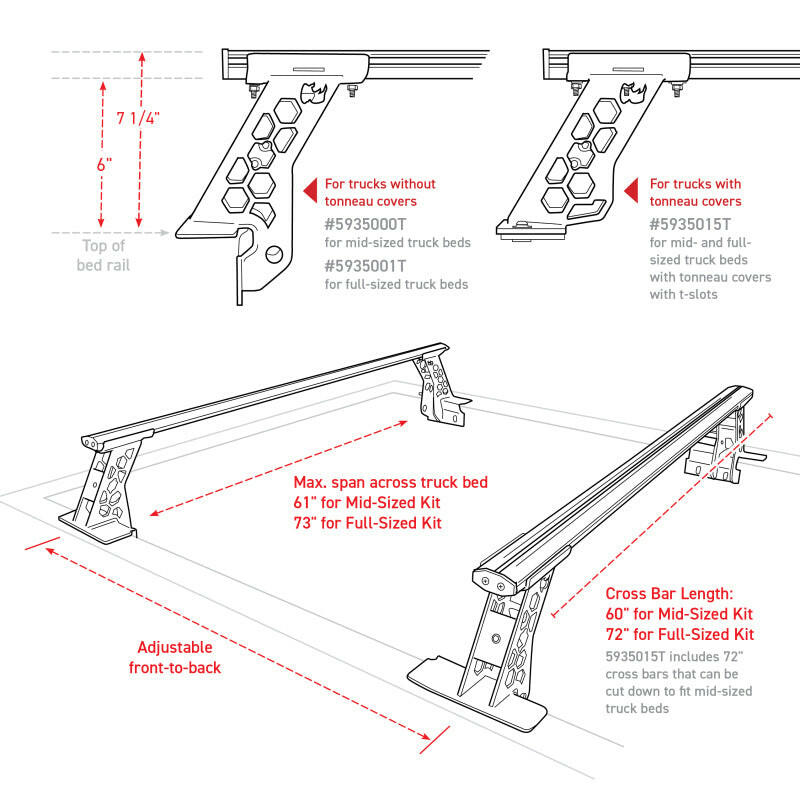 7 1/4"

6"

Top of bed rail

For trucks without tonneau covers

#5935000T
for mid-sized truck beds

#5935001T
for full-sized truck beds

For trucks with tonneau covers

#5935015T
for mid- and full-sized truck beds with tonneau covers with t-slots

Max. span across truck bed
61" for Mid-Sized Kit
73" for Full-Sized Kit

Adjustable front-to-back

Cross Bar Length:
60" for Mid-Sized Kit
72" for Full-Sized Kit

5935015T includes 72" cross bars that can be cut down to fit mid-sized truck beds