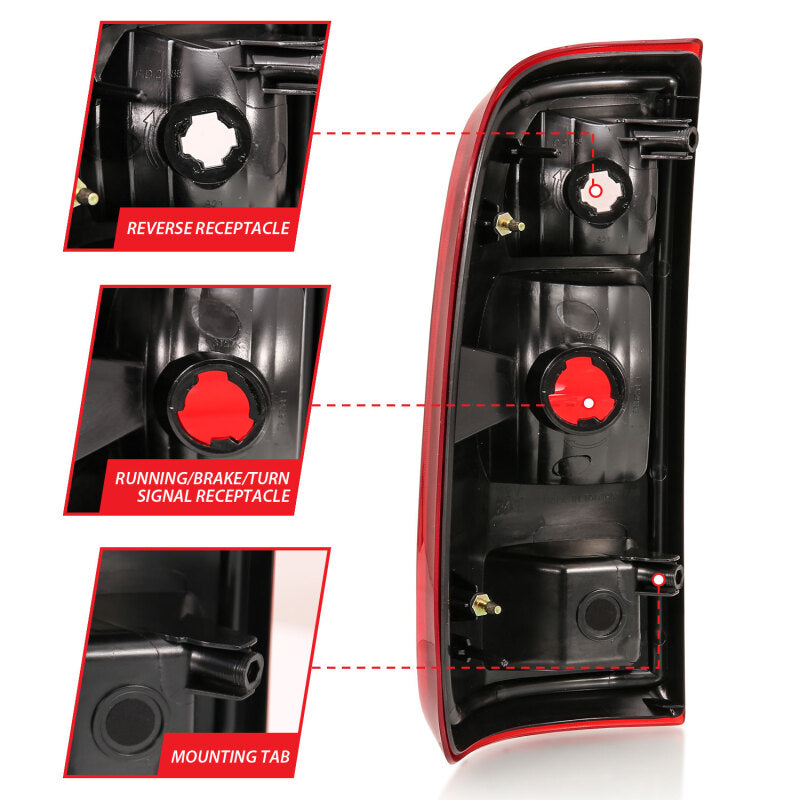 REVERSE RECEPTACLE

RUNNING/BRAKE/TURN SIGNAL RECEPTACLE

MOUNTING TAB